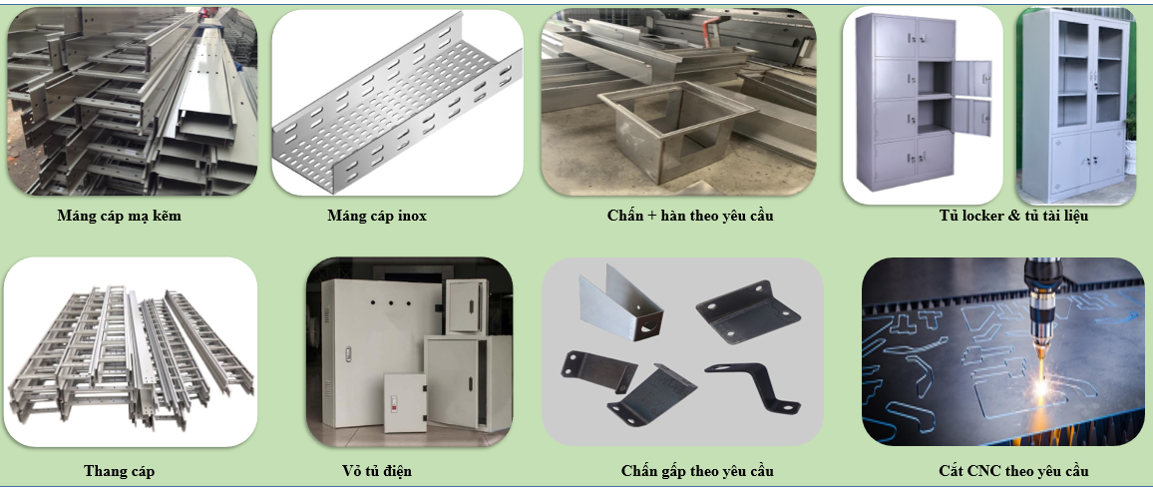 Máng cáp mạ kẽm

Máng cáp inox

Chấn + hàn theo yêu cầu

Tủ locker & tủ tài liệu

Thang cáp

Vỏ tủ điện

Chấn gấp theo yêu cầu

Cắt CNC theo yêu cầu